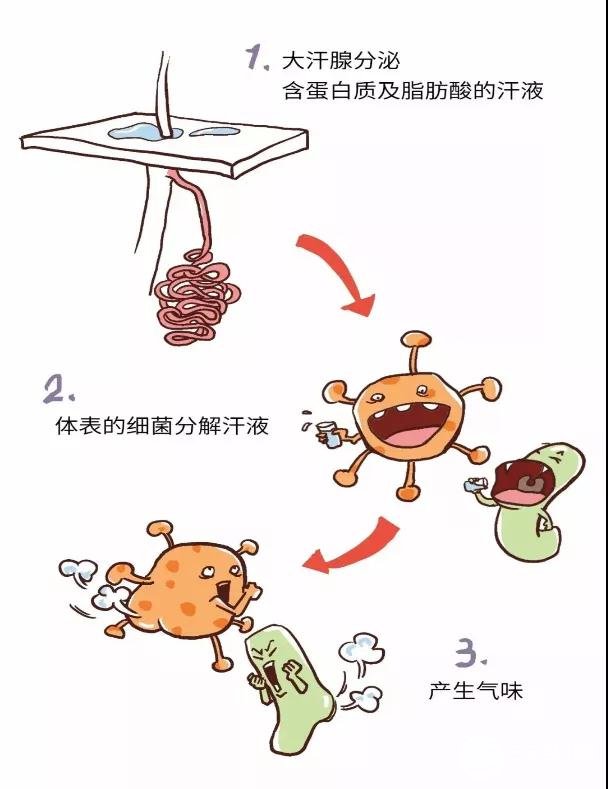 1. 大汗腺分泌
含蛋白质及脂肪酸的汗液

2.
体表的细菌分解汗液

3.
产生气味